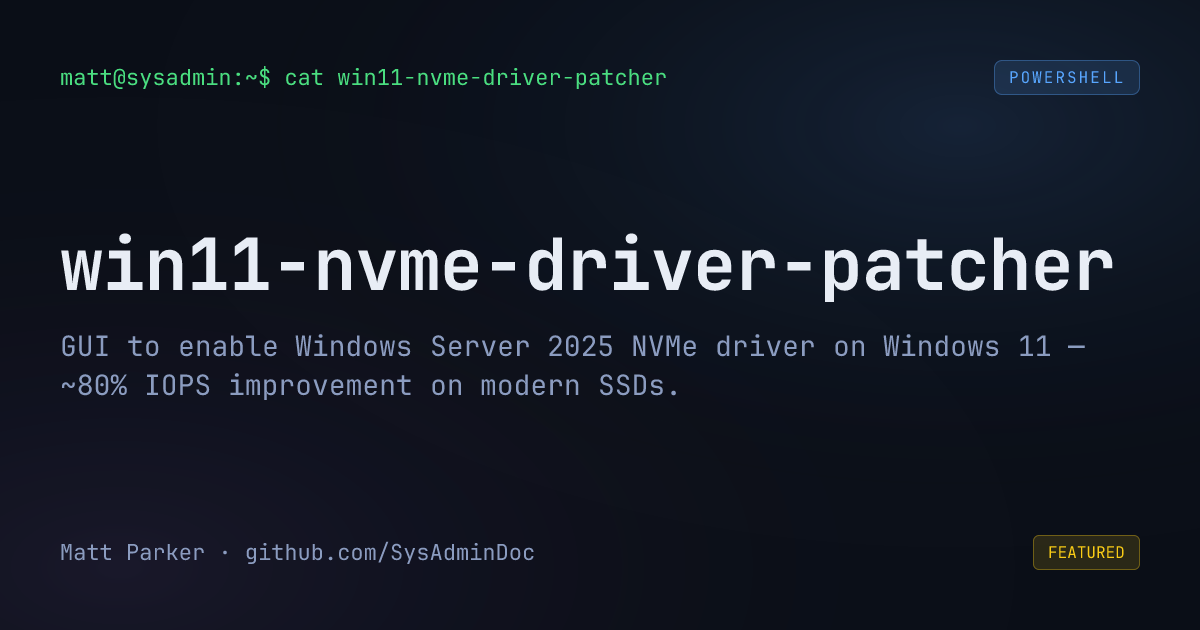 matt@sysadmin:~$ cat win11-nvme-driver-patcher

POWERSHELL

win11-nvme-driver-patcher

GUI to enable Windows Server 2025 NVMe driver on Windows 11 — ~80% IOPS improvement on modern SSDs.

Matt Parker · github.com/SysAdminDoc

FEATURED