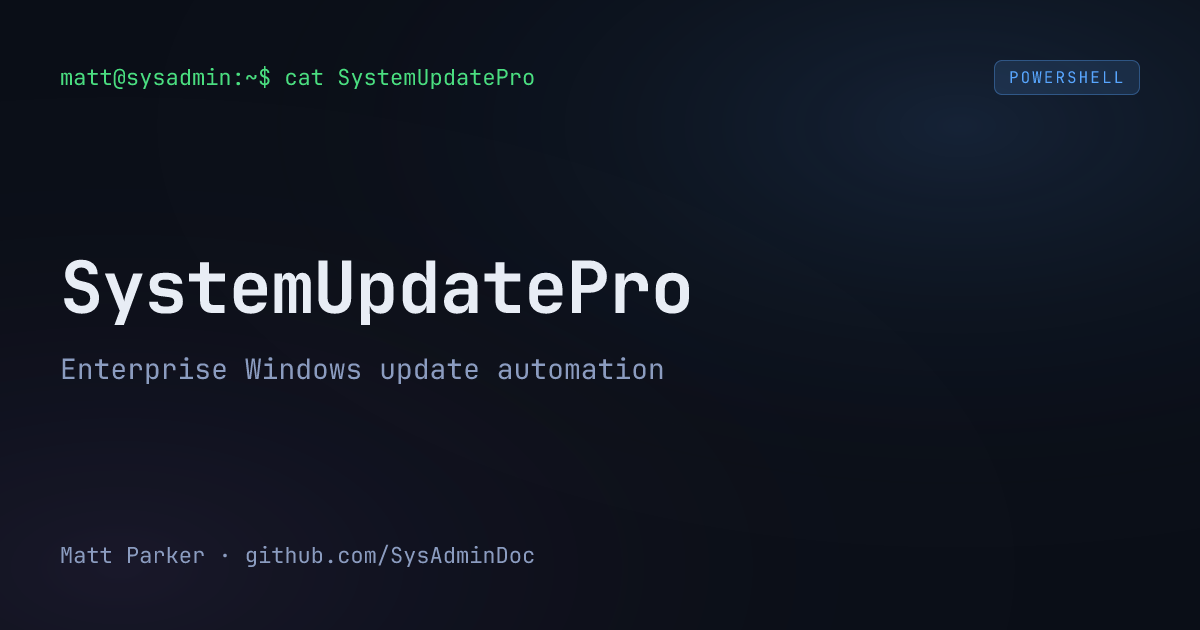 matt@sysadmin:~$ cat SystemUpdatePro

POWERSHELL

SystemUpdatePro

Enterprise Windows update automation

Matt Parker · github.com/SysAdminDoc