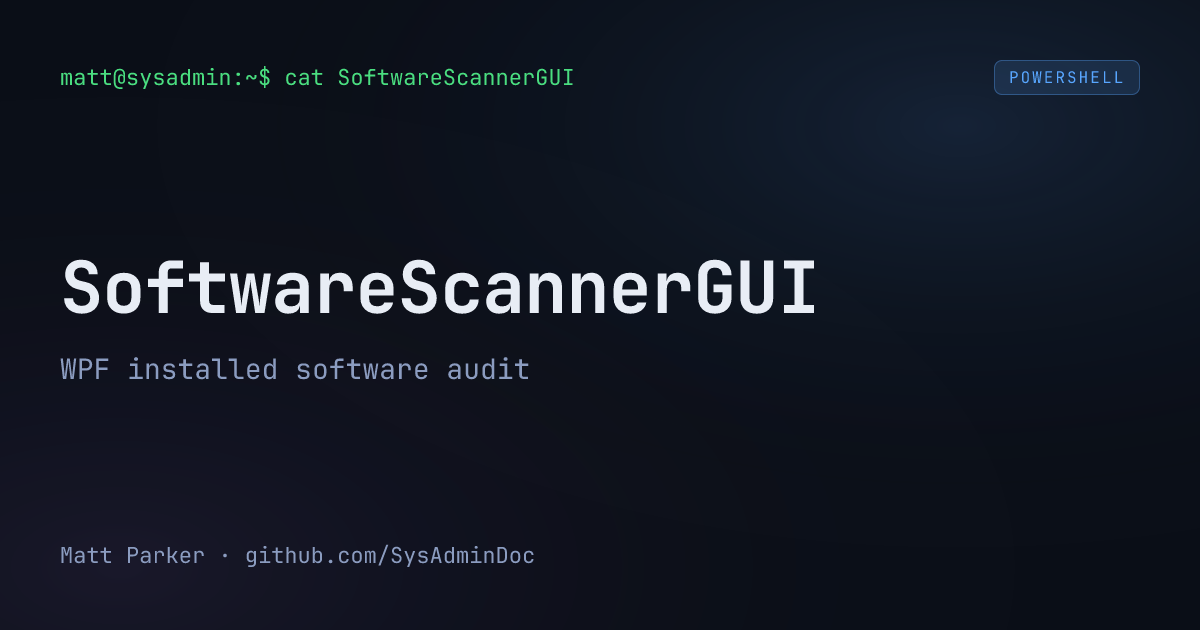 matt@sysadmin:~$ cat SoftwareScannerGUI

POWERSHELL

SoftwareScannerGUI

WPF installed software audit

Matt Parker · github.com/SysAdminDoc