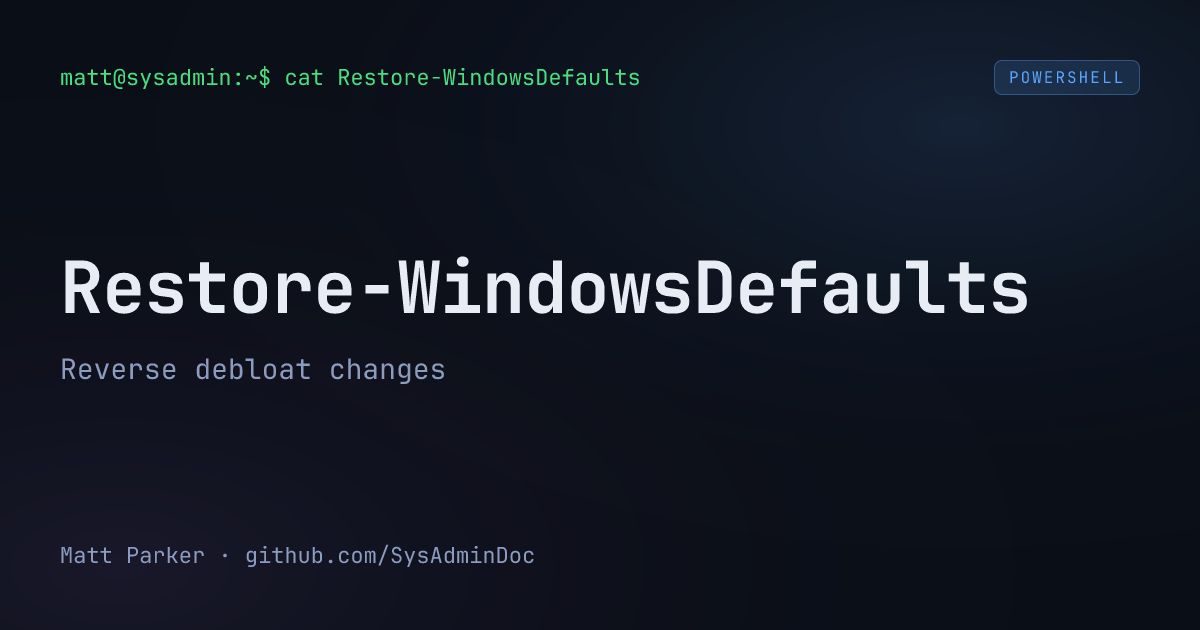 matt@sysadmin:~$ cat Restore-WindowsDefaults

POWERSHELL

Restore-WindowsDefaults

Reverse debloat changes

Matt Parker · github.com/SysAdminDoc