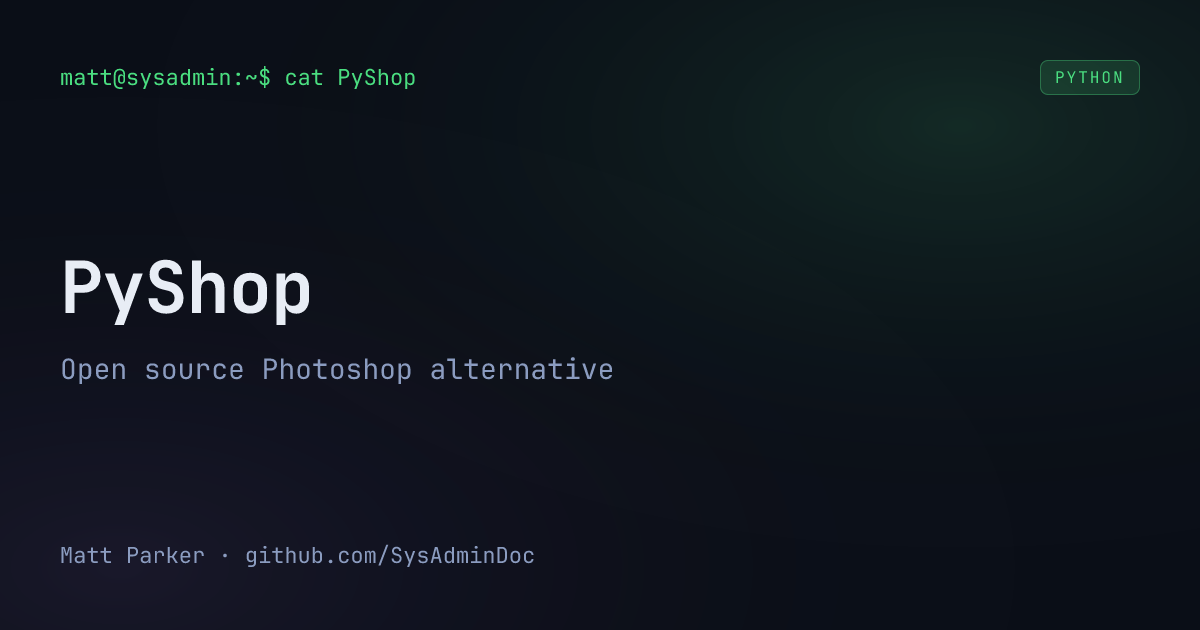 matt@sysadmin:~$ cat PyShop

PYTHON

PyShop

Open source Photoshop alternative

Matt Parker · github.com/SysAdminDoc