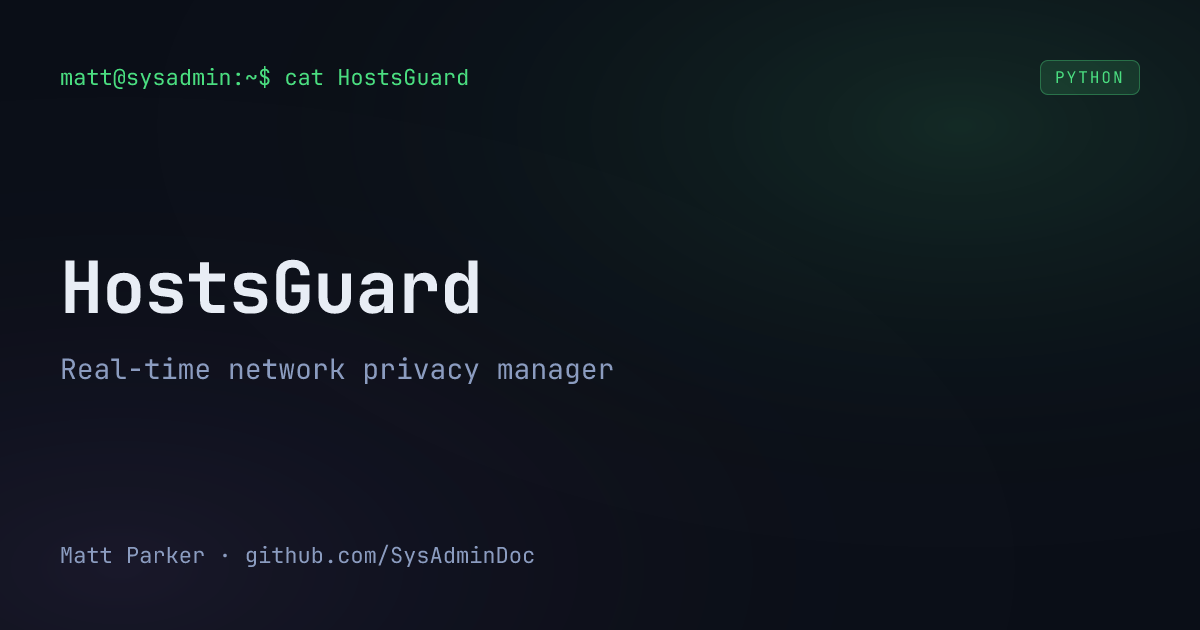 matt@sysadmin:~$ cat HostsGuard

PYTHON

HostsGuard

Real-time network privacy manager

Matt Parker · github.com/SysAdminDoc