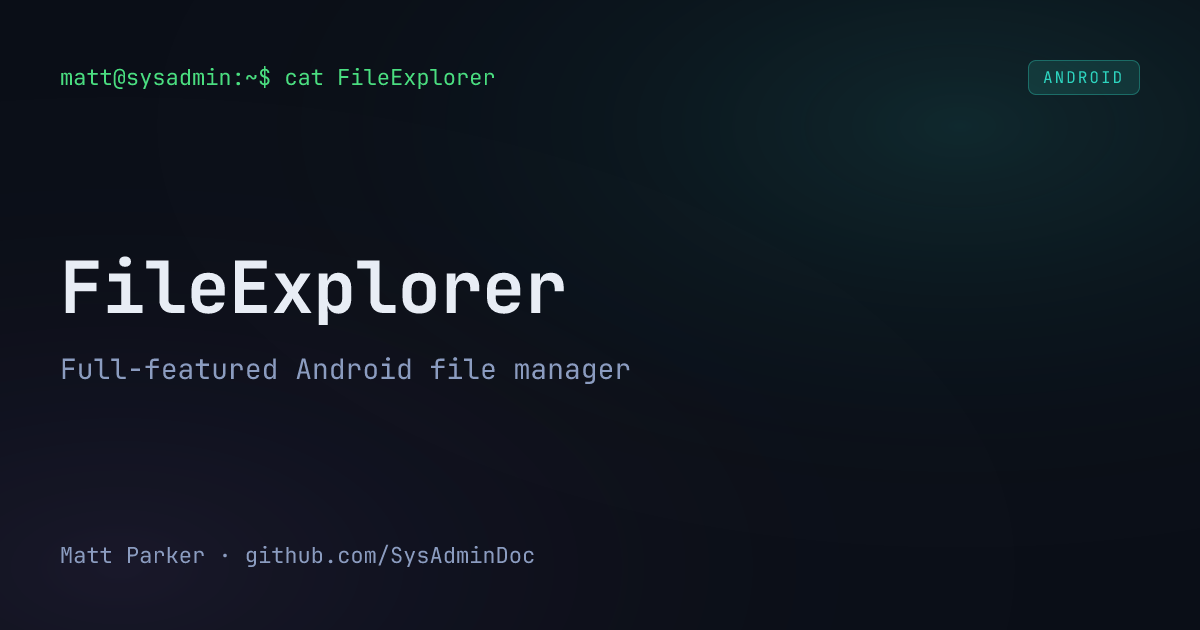 matt@sysadmin:~$ cat FileExplorer

ANDROID

FileExplorer

Full-featured Android file manager

Matt Parker · github.com/SysAdminDoc