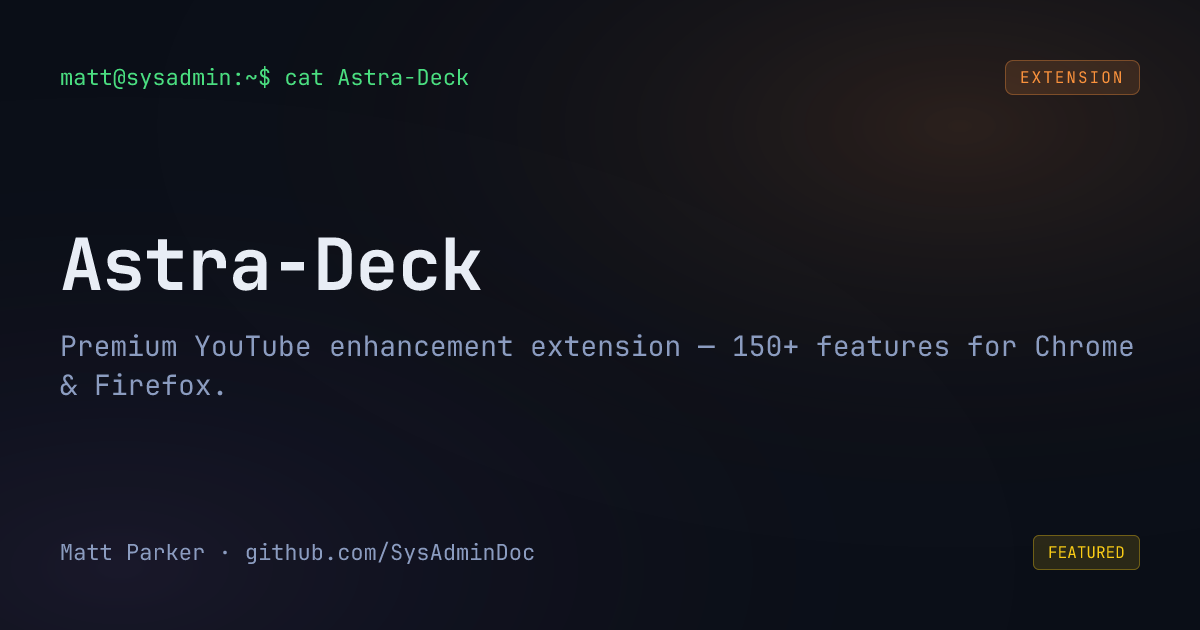 matt@sysadmin:~$ cat Astra-Deck

EXTENSION

Astra-Deck

Premium YouTube enhancement extension — 150+ features for Chrome & Firefox.

Matt Parker · github.com/SysAdminDoc

FEATURED